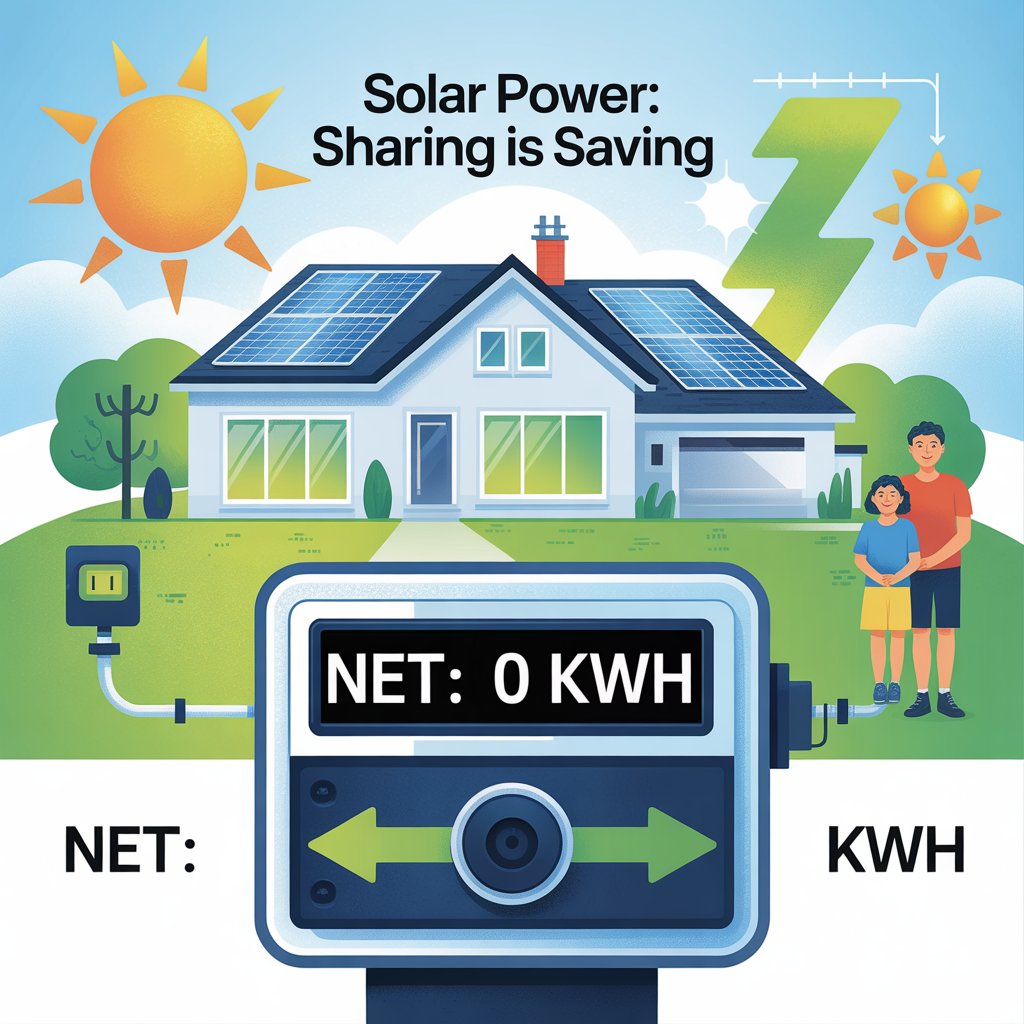 Solar Power:
Sharing is Saving

NET: 0 KWH

NET:

KWH